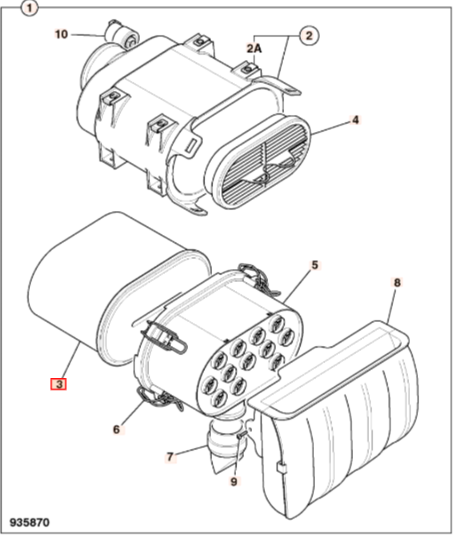 1
10
2A
2
4
5
8
3
6
7
9
935870